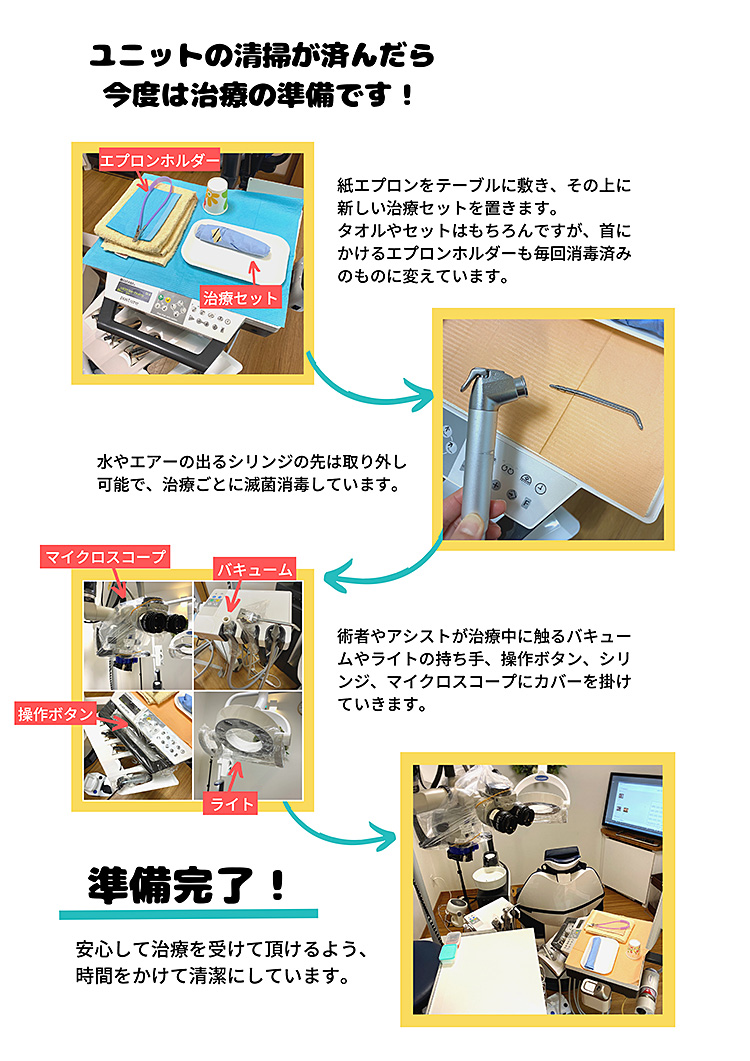 ユニットの清掃が済んだら
今度は治療の準備です！

エプロンホルダー

治療セット

紙エプロンをテーブルに敷き、その上に新しい治療セットを置きます。
タオルやセットはもちろんですが、首にかけるエプロンホルダーも毎回消毒済みのものに変えています。

水やエアーの出るシリンジの先は取り外し可能で、治療ごとに滅菌消毒しています。

マイクロスコープ

バキューム

操作ボタン

ライト

術者やアシストが治療中に触るバキュームやライトの持ち手、操作ボタン、シリンジ、マイクロスコープにカバーを掛けていきます。

準備完了！

安心して治療を受けて頂けるよう、時間をかけて清潔にしています。